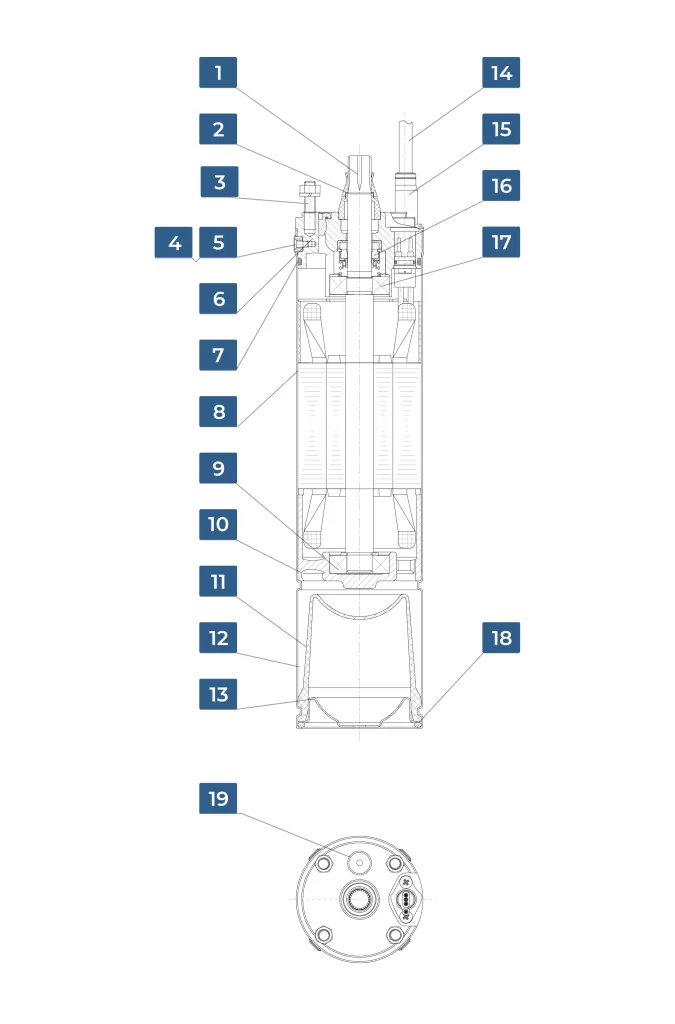 1
2
3
4
5
6
7
8
9
10
11
12
13
14
15
16
17
18
19