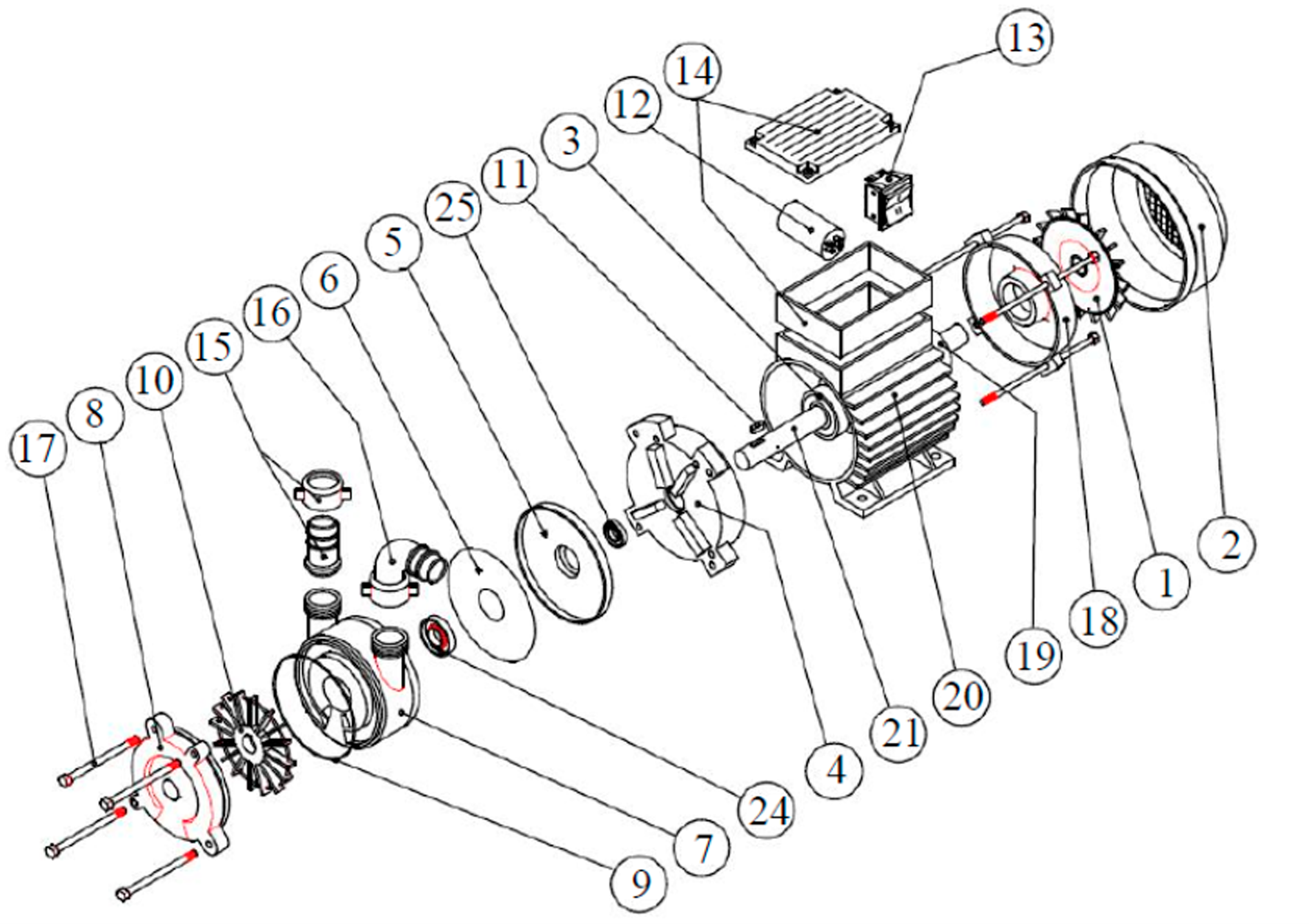 13
14
12
3
11
25
5
6
16
15
10
8
17
2
1
18
19
20
21
4
24
7
9